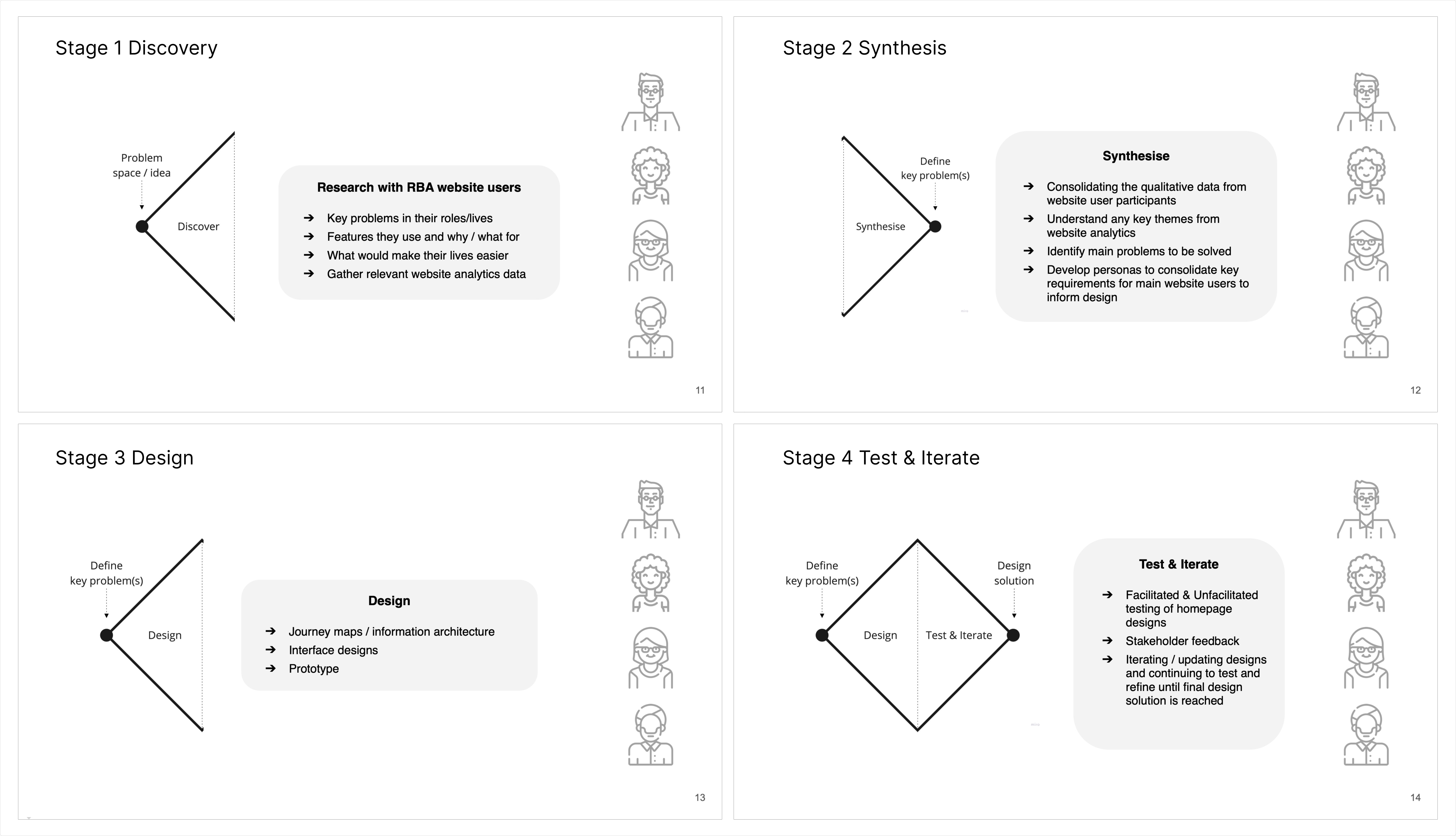 Stage 1 Discovery

Problem space / idea

Discover

Research with RBA website users

➔ Key problems in their roles/lives
➔ Features they use and why / what for
➔ What would make their lives easier
➔ Gather relevant website analytics data

11

Stage 2 Synthesis

Define key problem(s)

Synthesise

Synthesise

➔ Consolidating the qualitative data from website user participants
➔ Understand any key themes from website analytics
➔ Identify main problems to be solved
➔ Develop personas to consolidate key requirements for main website users to inform design

12

Stage 3 Design

Define key problem(s)

Design

Design

➔ Journey maps / information architecture
➔ Interface designs
➔ Prototype

13

Stage 4 Test & Iterate

Define key problem(s)

Design solution

Design

Test & Iterate

Test & Iterate

➔ Facilitated & Unfacilitated testing of homepage designs
➔ Stakeholder feedback
➔ Iterating / updating designs and continuing to test and refine until final design solution is reached

14